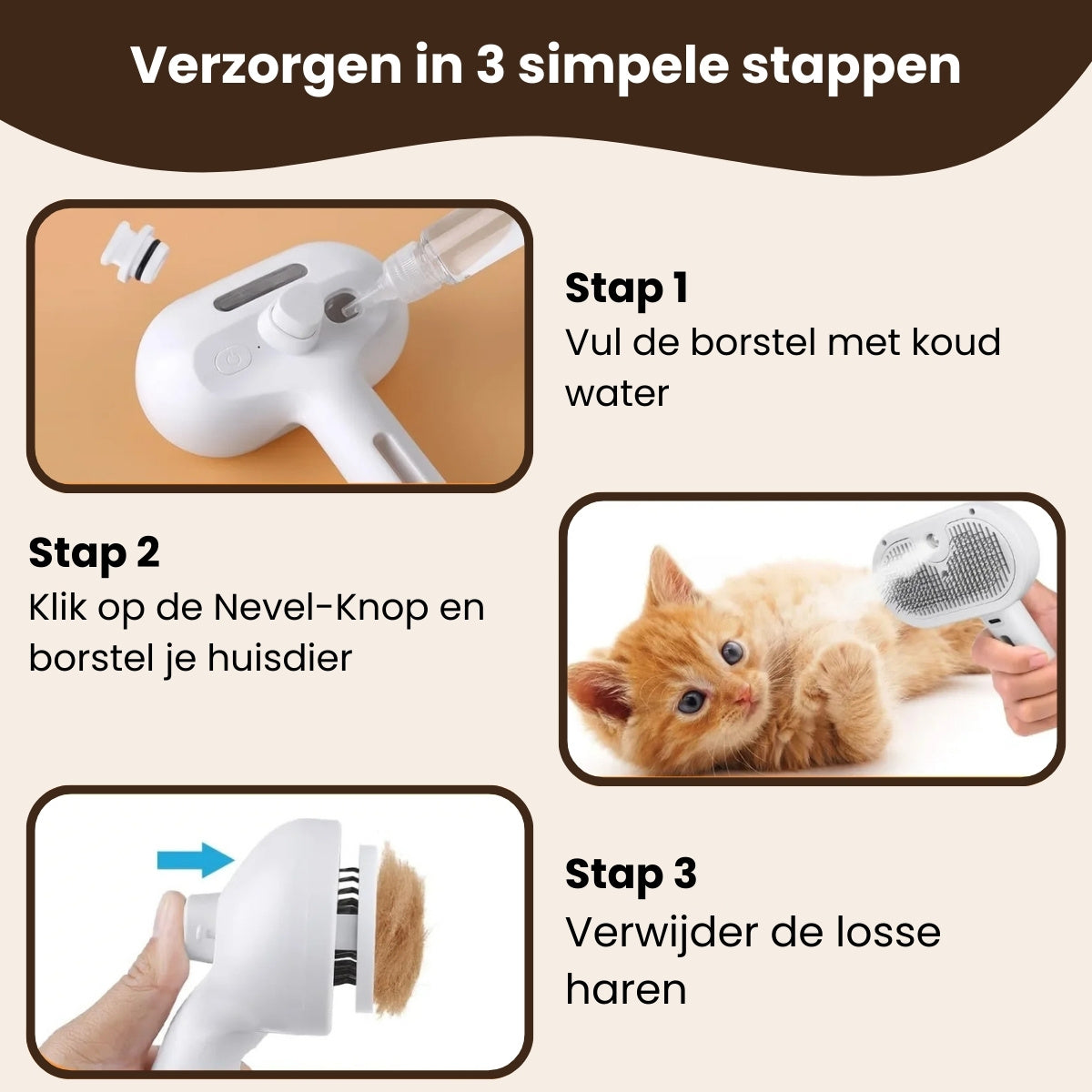 Verzorgen in 3 simpele stappen

Stap 1
Vul de borstel met koud water

Stap 2
Klik op de Nevel-Knop en borstel je huisdier

Stap 3
Verwijder de losse haren